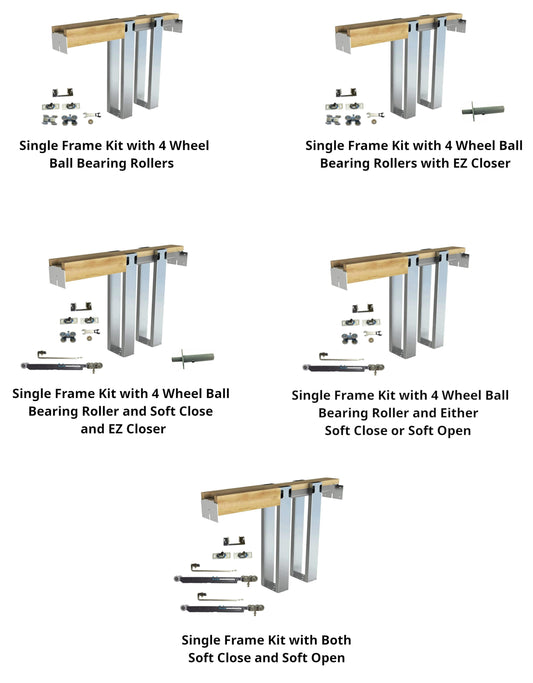 Single Frame Kit with 4 Wheel Ball Bearing Rollers

Single Frame Kit with 4 Wheel Ball Bearing Rollers with EZ Closer

Single Frame Kit with 4 Wheel Ball Bearing Roller and Soft Close and EZ Closer

Single Frame Kit with 4 Wheel Ball Bearing Roller and Either Soft Close or Soft Open

Single Frame Kit with Both Soft Close and Soft Open