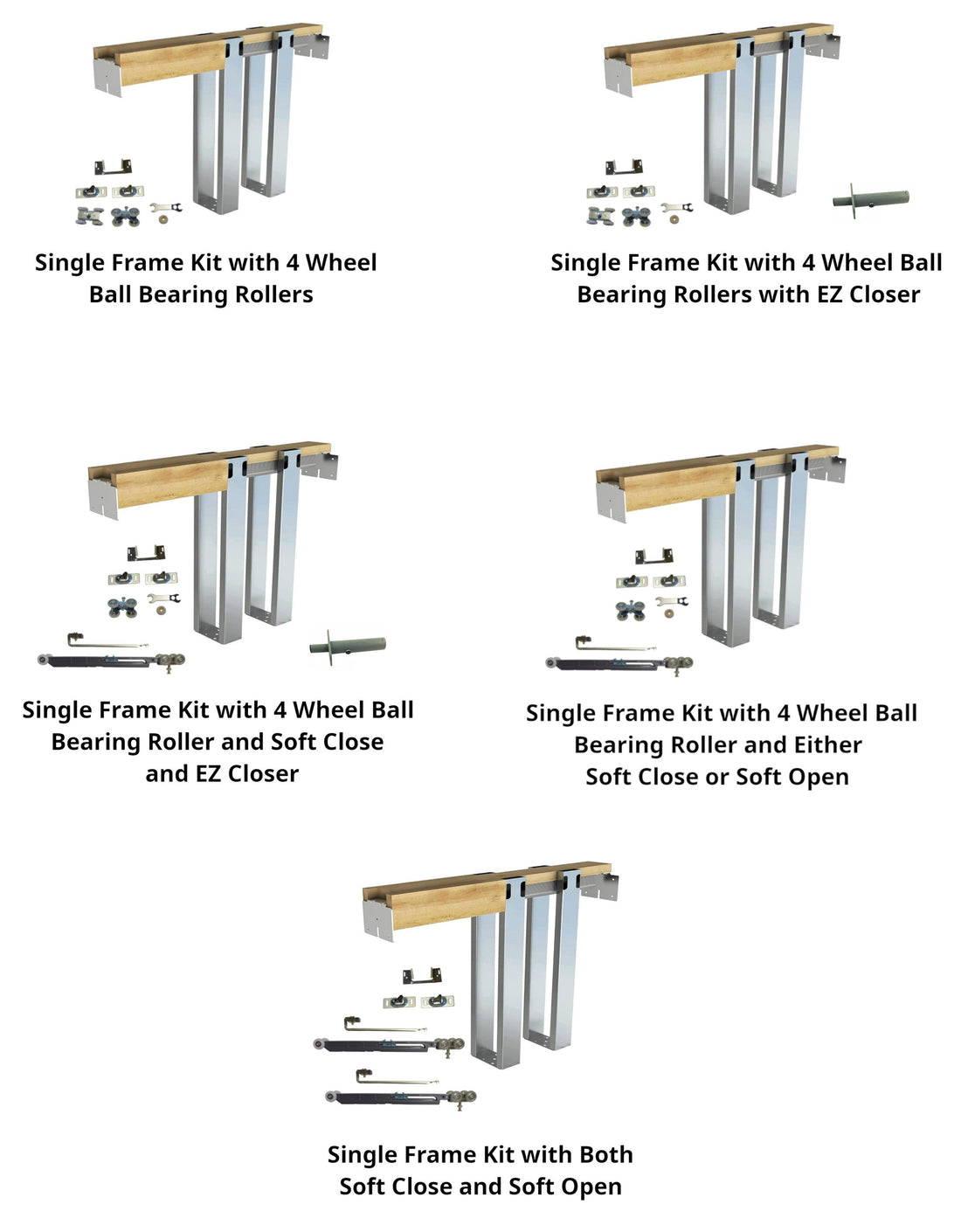 Single Frame Kit with 4 Wheel Ball Bearing Rollers

Single Frame Kit with 4 Wheel Ball Bearing Rollers with EZ Closer

Single Frame Kit with 4 Wheel Ball Bearing Roller and Soft Close and EZ Closer

Single Frame Kit with 4 Wheel Ball Bearing Roller and Either Soft Close or Soft Open

Single Frame Kit with Both Soft Close and Soft Open