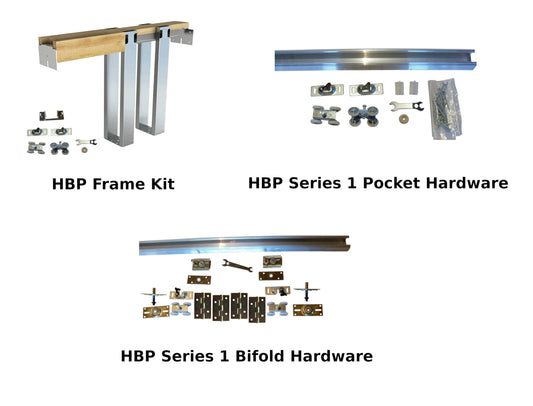 HBP Frame Kit

HBP Series 1 Pocket Hardware

HBP Series 1 Bifold Hardware