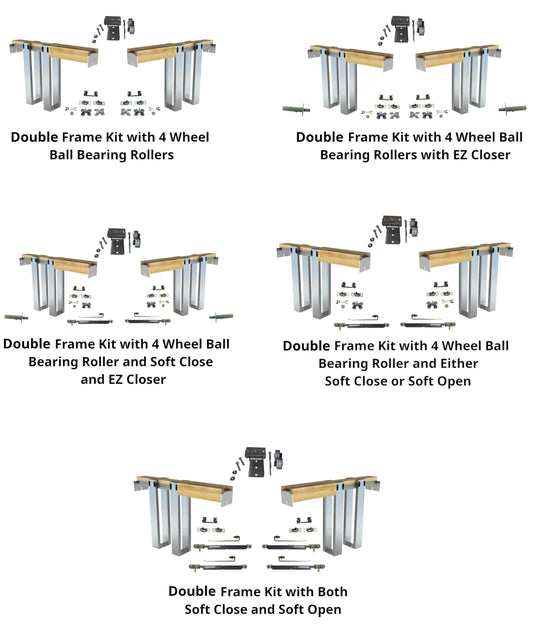 Double Frame Kit with 4 Wheel Ball Bearing Rollers

Double Frame Kit with 4 Wheel Ball Bearing Rollers with EZ Closer

Double Frame Kit with 4 Wheel Ball Bearing Roller and Soft Close and EZ Closer

Double Frame Kit with 4 Wheel Ball Bearing Roller and Either Soft Close or Soft Open

Double Frame Kit with Both Soft Close and Soft Open