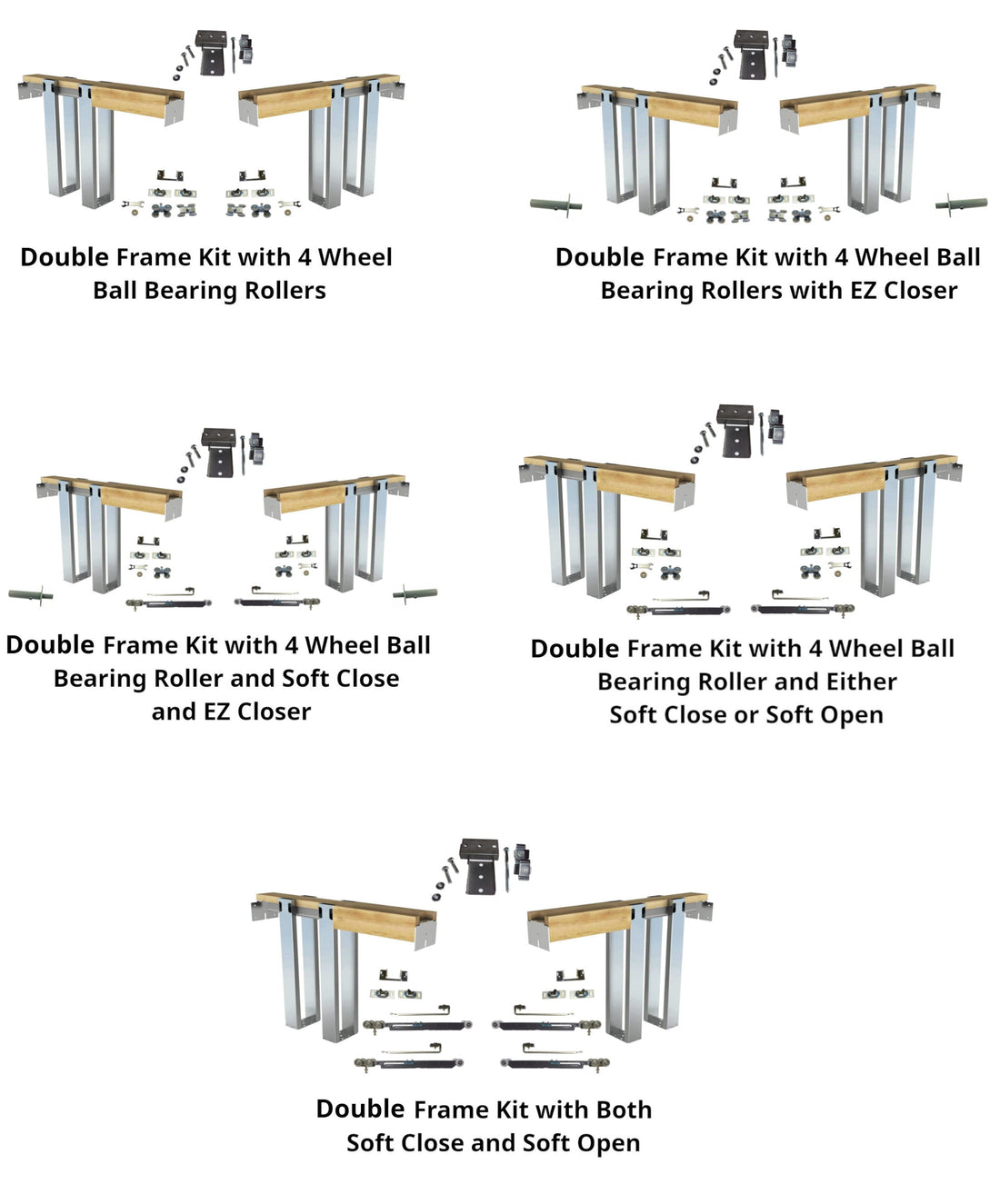 Double Frame Kit with 4 Wheel Ball Bearing Rollers

Double Frame Kit with 4 Wheel Ball Bearing Rollers with EZ Closer

Double Frame Kit with 4 Wheel Ball Bearing Roller and Soft Close and EZ Closer

Double Frame Kit with 4 Wheel Ball Bearing Roller and Either Soft Close or Soft Open

Double Frame Kit with Both Soft Close and Soft Open