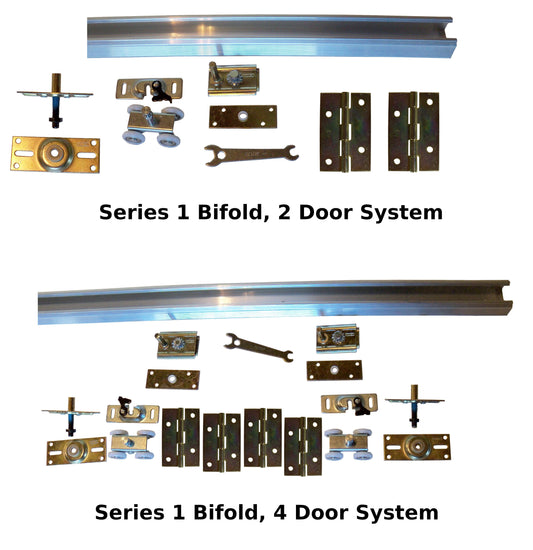 Series 1 Bifold, 2 Door System

Series 1 Bifold, 4 Door System