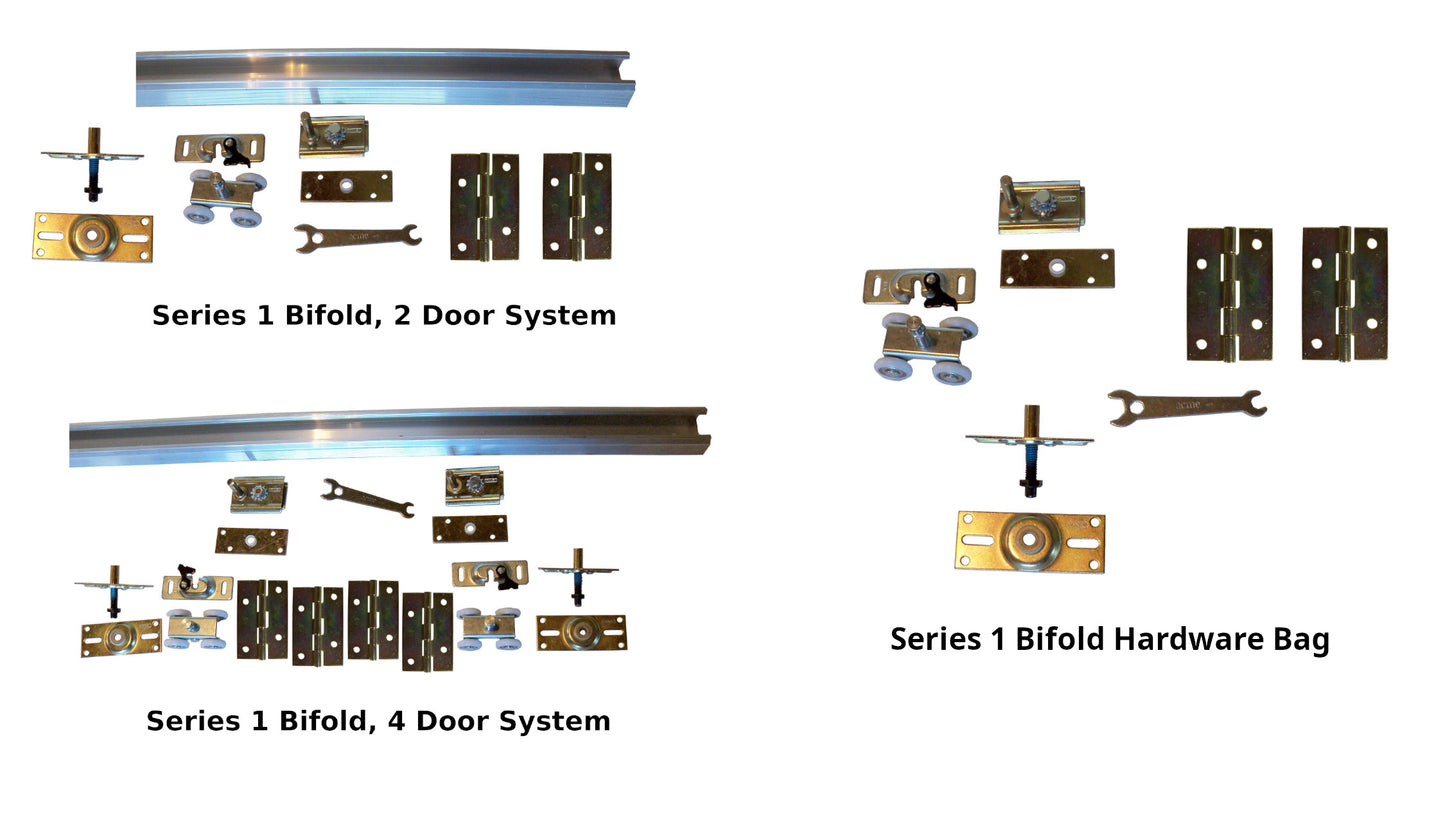 Series 1 Bifold, 2 Door System

Series 1 Bifold, 4 Door System

Series 1 Bifold Hardware Bag